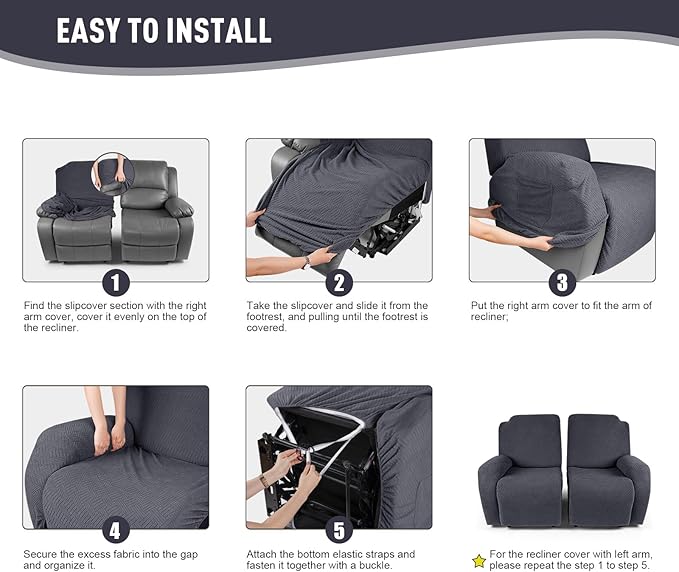 EASY TO INSTALL

1

Find the slipcover section with the right arm cover, cover it evenly on the top of the recliner.

2

Take the slipcover and slide it from the footrest, and pulling until the footrest is covered.

3

Put the right arm cover to fit the arm of recliner;

4

Secure the excess fabric into the gap and organize it.

5

Attach the bottom elastic straps and fasten it together with a buckle.

For the recliner cover with left arm, please repeat the step 1 to step 5.