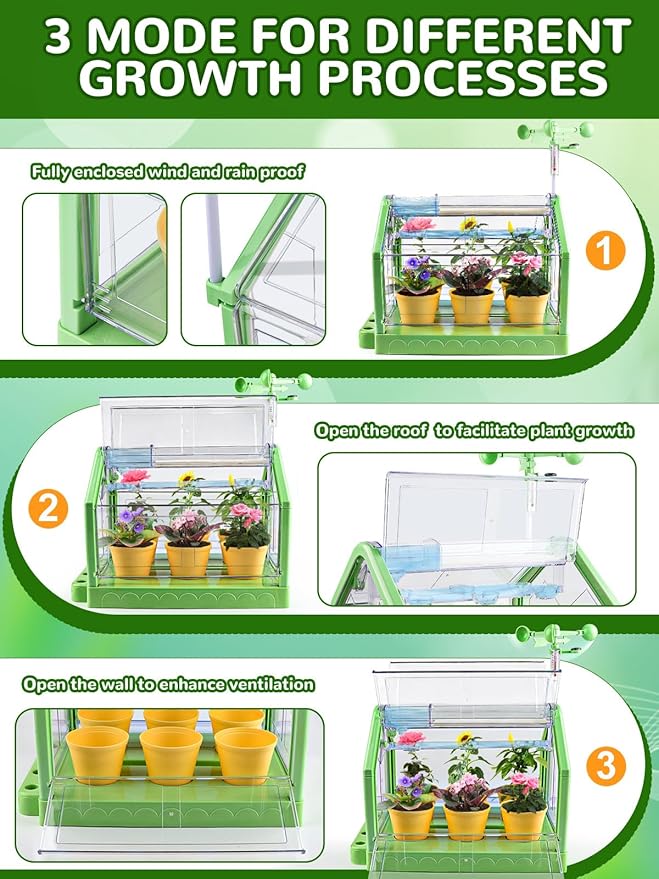 3 MODE FOR DIFFERENT GROWTH PROCESSES

Fully enclosed wind and rain proof

1

Open the roof to facilitate plant growth

2

Open the wall to enhance ventilation

3