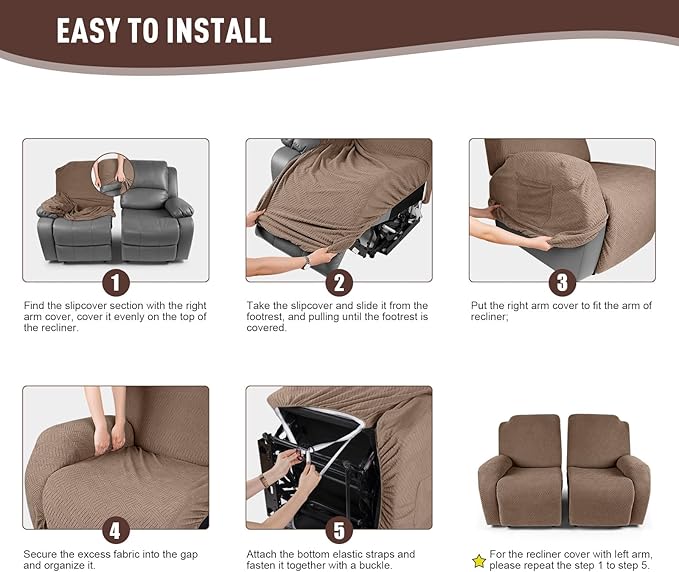 EASY TO INSTALL

1

Find the slipcover section with the right arm cover, cover it evenly on the top of the recliner.

2

Take the slipcover and slide it from the footrest, and pulling until the footrest is covered.

3

Put the right arm cover to fit the arm of recliner;

4

Secure the excess fabric into the gap and organize it.

5

Attach the bottom elastic straps and fasten it together with a buckle.

For the recliner cover with left arm, please repeat the step 1 to step 5.