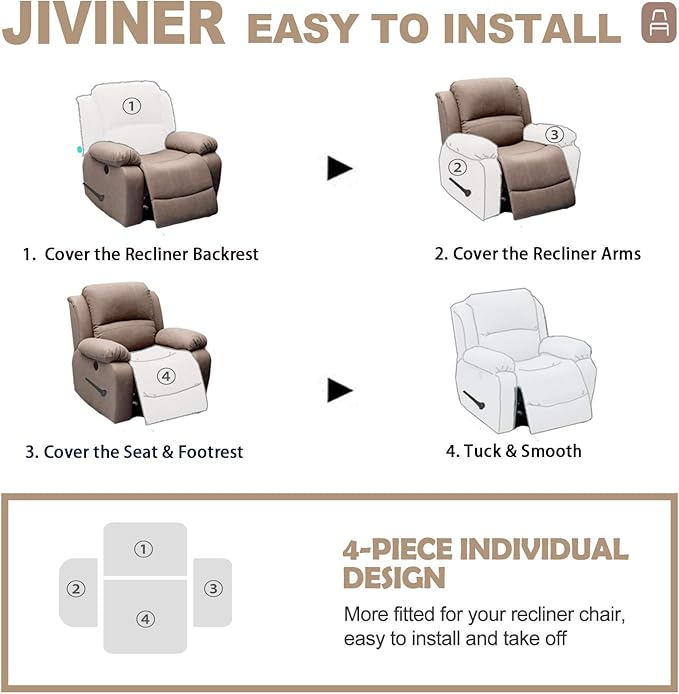 JIVINER EASY TO INSTALL

①

②

③

1. Cover the Recliner Backrest

2. Cover the Recliner Arms

④

3. Cover the Seat & Footrest

4. Tuck & Smooth

①

②

③

④

4-PIECE INDIVIDUAL DESIGN

More fitted for your recliner chair, easy to install and take off