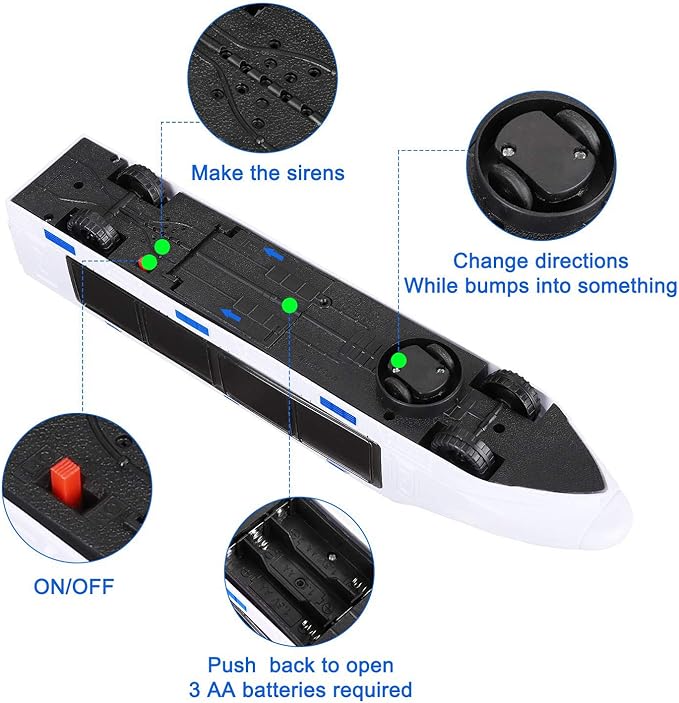 Make the sirens

Change directions
While bumps into something

ON/OFF

Push back to open
3 AA batteries required