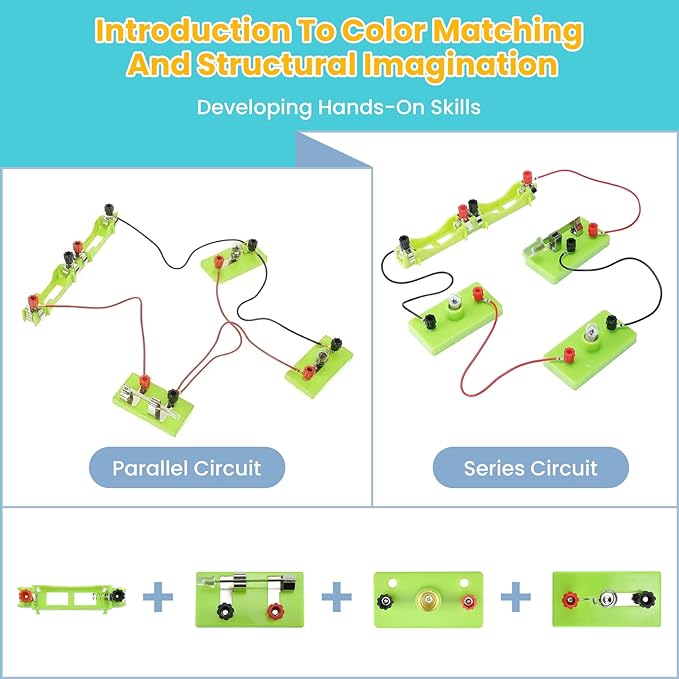 Introduction To Color Matching And Structural Imagination

Developing Hands-On Skills

Parallel Circuit

Series Circuit

+ + +