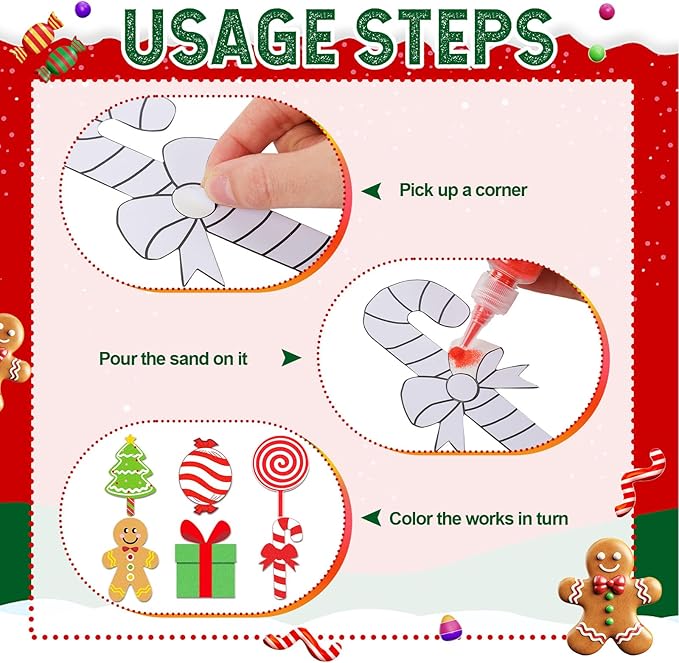 USAGE STEPS

Pick up a corner

Pour the sand on it

Color the works in turn