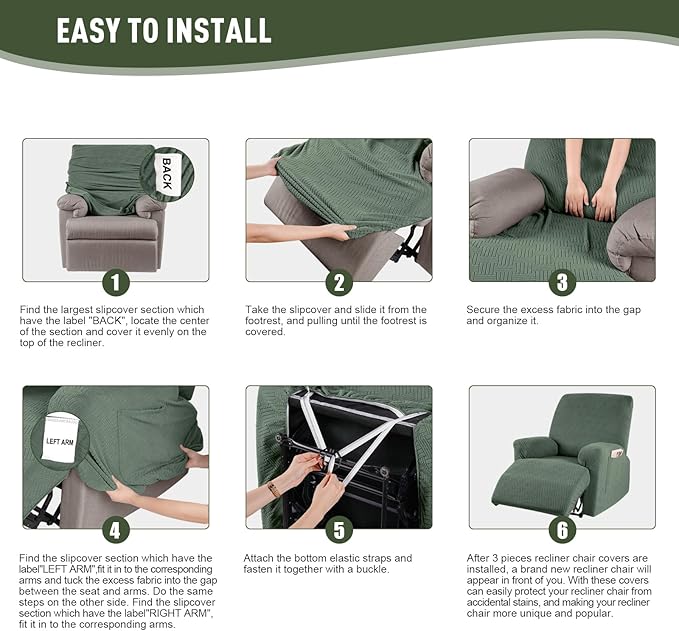 EASY TO INSTALL

BACK

1

Find the largest slipcover section which have the label "BACK", locate the center of the section and cover it evenly on the top of the recliner.

2

Take the slipcover and slide it from the footrest, and pulling until the footrest is covered.

3

Secure the excess fabric into the gap and organize it.

LEFT ARM

4

Find the slipcover section which have the label"LEFT ARM",fit it in to the corresponding arms and tuck the excess fabric into the gap between the seat and arms. Do the same steps on the other side. Find the slipcover section which have the label"RIGHT ARM", fit it in to the corresponding arms.

5

Attach the bottom elastic straps and fasten it together with a buckle.

6

After 3 pieces recliner chair covers are installed, a brand new recliner chair will appear in front of you. With these covers can easily protect your recliner chair from accidental stains, and making your recliner chair more unique and popular.