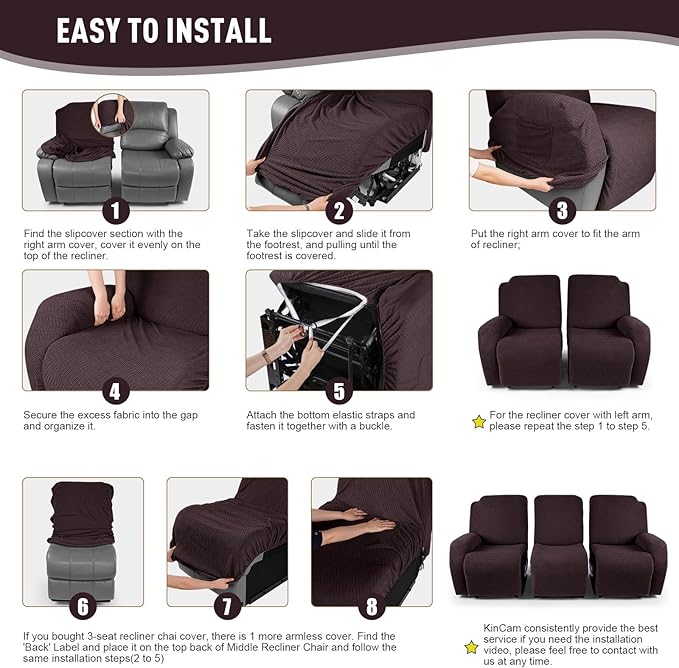 EASY TO INSTALL

1

Find the slipcover section with the right arm cover, cover it evenly on the top of the recliner.

2

Take the slipcover and slide it from the footrest, and pulling until the footrest is covered.

3

Put the right arm cover to fit the arm of recliner;

4

Secure the excess fabric into the gap and organize it.

5

Attach the bottom elastic straps and fasten it together with a buckle.

For the recliner cover with left arm, please repeat the step 1 to step 5.

6

7

8

If you bought 3-seat recliner chai cover, there is 1 more armless cover. Find the 'Back' Label and place it on the top back of Middle Recliner Chair and follow the same installation steps(2 to 5)

KinCam consistently provide the best service if you need the installation video, please feel free to contact with us at any time.