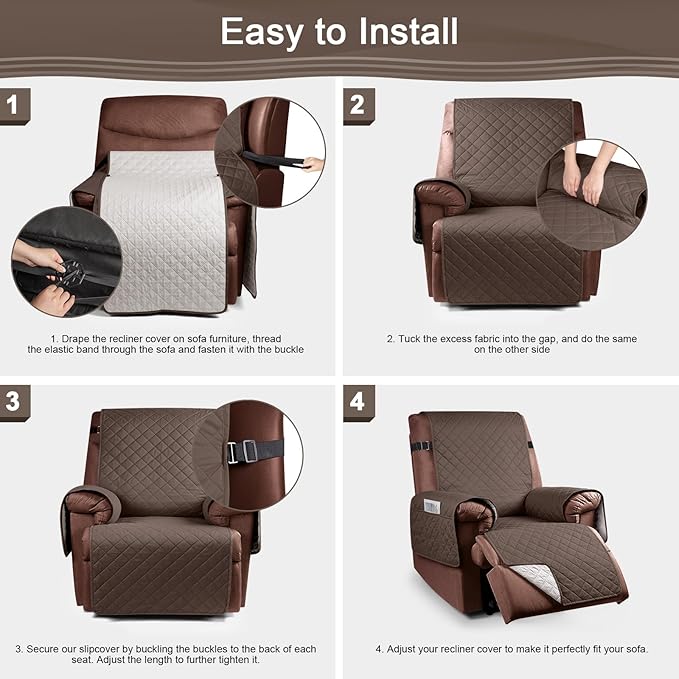 Easy to Install

1

1. Drape the recliner cover on sofa furniture, thread the elastic band through the sofa and fasten it with the buckle

2

2. Tuck the excess fabric into the gap, and do the same on the other side

3

3. Secure our slipcover by buckling the buckles to the back of each seat. Adjust the length to further tighten it.

4

4. Adjust your recliner cover to make it perfectly fit your sofa.