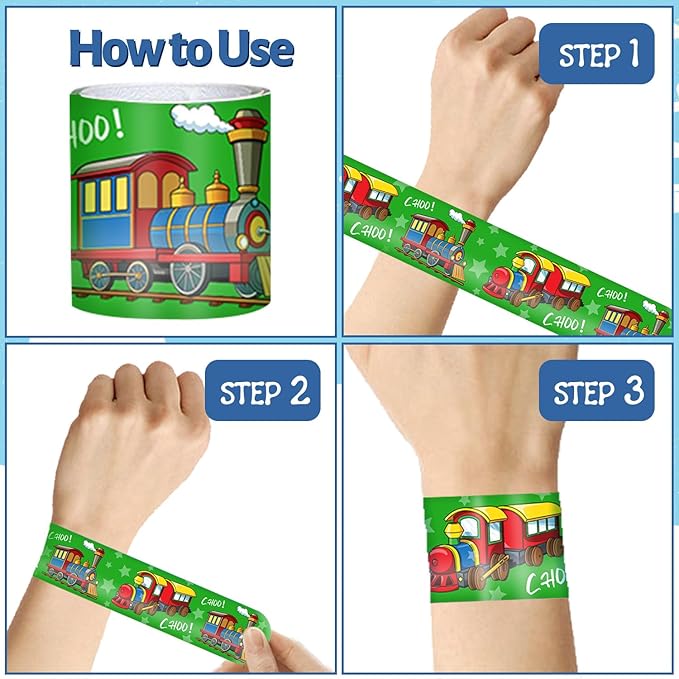 How to Use

HOO!

STEP 1

CHOO!
CHOO!
CHOO!
CHOO!

STEP 2

CHOO!
CHOO!
CHOO!

STEP 3

CHOO