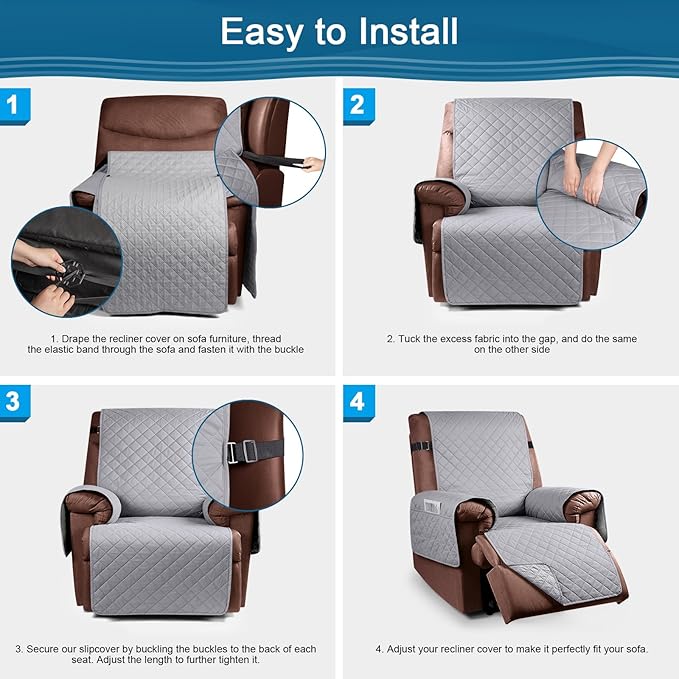 Easy to Install

1

1. Drape the recliner cover on sofa furniture, thread the elastic band through the sofa and fasten it with the buckle

2

2. Tuck the excess fabric into the gap, and do the same on the other side

3

3. Secure our slipcover by buckling the buckles to the back of each seat. Adjust the length to further tighten it.

4

4. Adjust your recliner cover to make it perfectly fit your sofa.