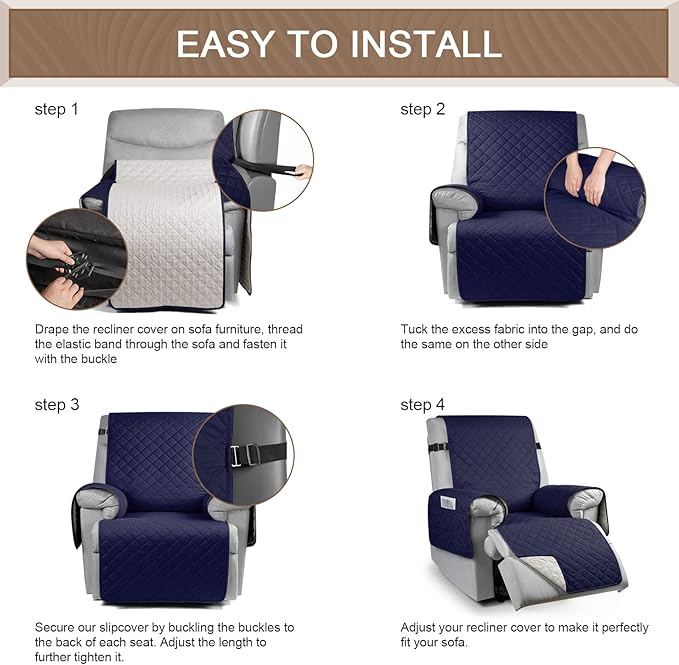 EASY TO INSTALL

step 1

Drape the recliner cover on sofa furniture, thread the elastic band through the sofa and fasten it with the buckle

step 2

Tuck the excess fabric into the gap, and do the same on the other side

step 3

Secure our slipcover by buckling the buckles to the back of each seat. Adjust the length to further tighten it.

step 4

Adjust your recliner cover to make it perfectly fit your sofa.