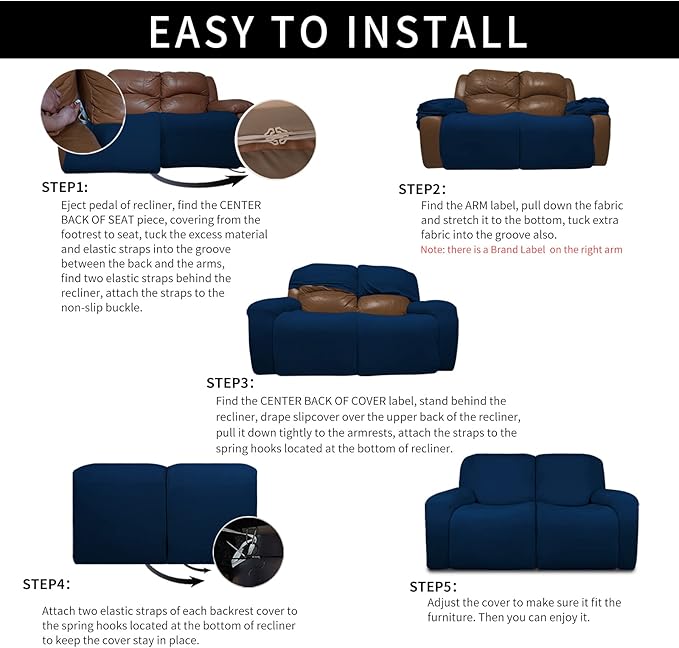 EASY TO INSTALL

STEP1:
Eject pedal of recliner, find the CENTER BACK OF SEAT piece, covering from the footrest to seat, tuck the excess material and elastic straps into the groove between the back and the arms, find two elastic straps behind the recliner, attach the straps to the non-slip buckle.

STEP2:
Find the ARM label, pull down the fabric and stretch it to the bottom, tuck extra fabric into the groove also.
Note: there is a Brand Label on the right arm

STEP3:
Find the CENTER BACK OF COVER label, stand behind the recliner, drape slipcover over the upper back of the recliner, pull it down tightly to the armrests, attach the straps to the spring hooks located at the bottom of recliner.

STEP4:
Attach two elastic straps of each backrest cover to the spring hooks located at the bottom of recliner to keep the cover stay in place.

STEP5:
Adjust the cover to make sure it fit the furniture. Then you can enjoy it.