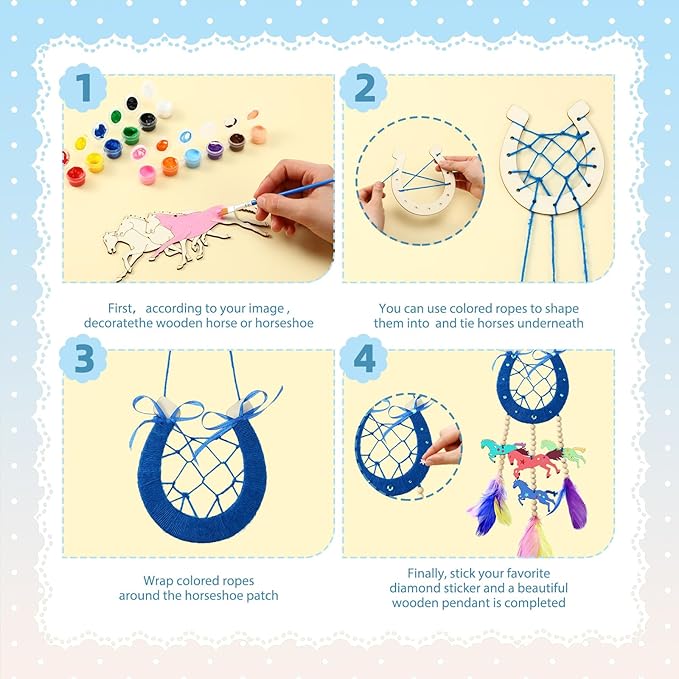 1

First, according to your image , decoratethe wooden horse or horseshoe

2

You can use colored ropes to shape them into and tie horses underneath

3

Wrap colored ropes around the horseshoe patch

4

Finally, stick your favorite diamond sticker and a beautiful wooden pendant is completed