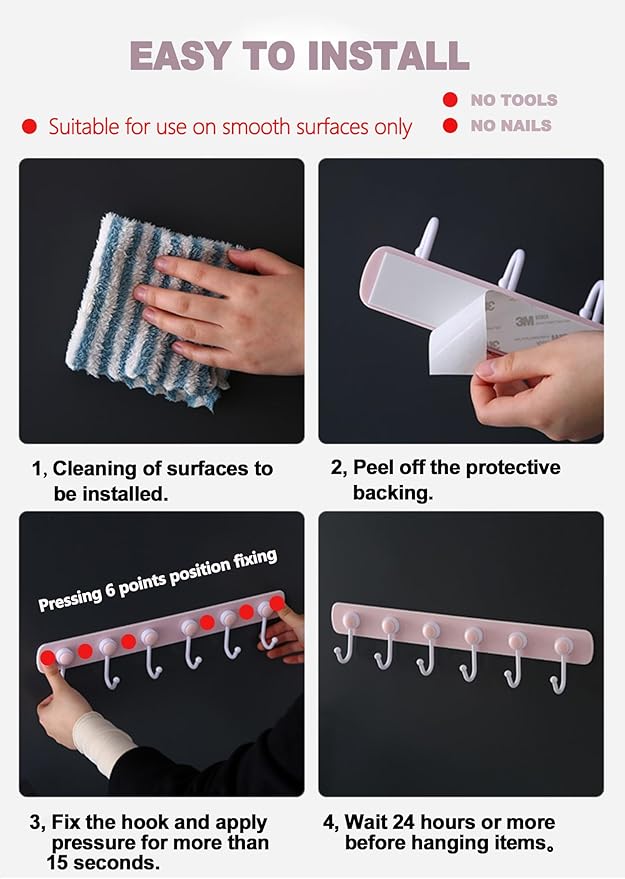 EASY TO INSTALL

Suitable for use on smooth surfaces only

NO TOOLS

NO NAILS

3M

1, Cleaning of surfaces to be installed.

2, Peel off the protective backing.

Pressing 6 points position fixing

3, Fix the hook and apply pressure for more than 15 seconds.

4, Wait 24 hours or more before hanging items。