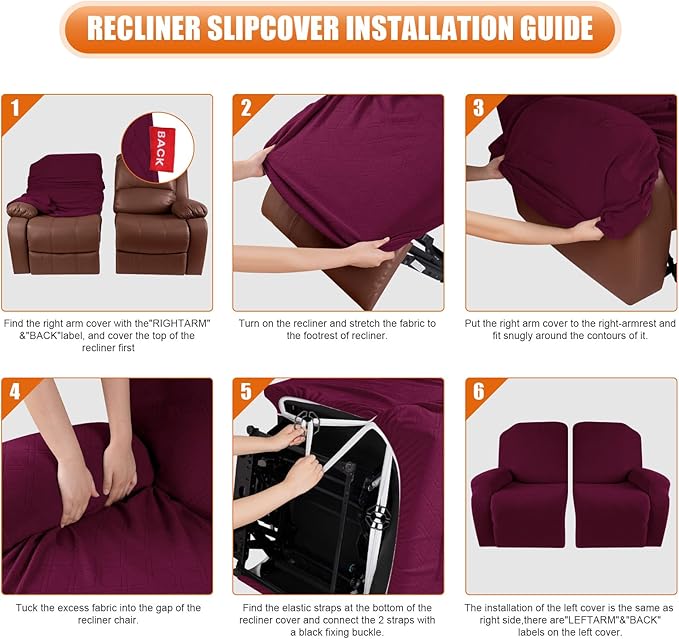 RECLINER SLIPCOVER INSTALLATION GUIDE

1

BACK

Find the right arm cover with the"RIGHTARM" &"BACK"label, and cover the top of the recliner first

2

Turn on the recliner and stretch the fabric to the footrest of recliner.

3

Put the right arm cover to the right-armrest and fit snugly around the contours of it.

4

Tuck the excess fabric into the gap of the recliner chair.

5

Find the elastic straps at the bottom of the recliner cover and connect the 2 straps with a black fixing buckle.

6

The installation of the left cover is the same as right side,there are"LEFTARM"&"BACK" labels on the left cover.