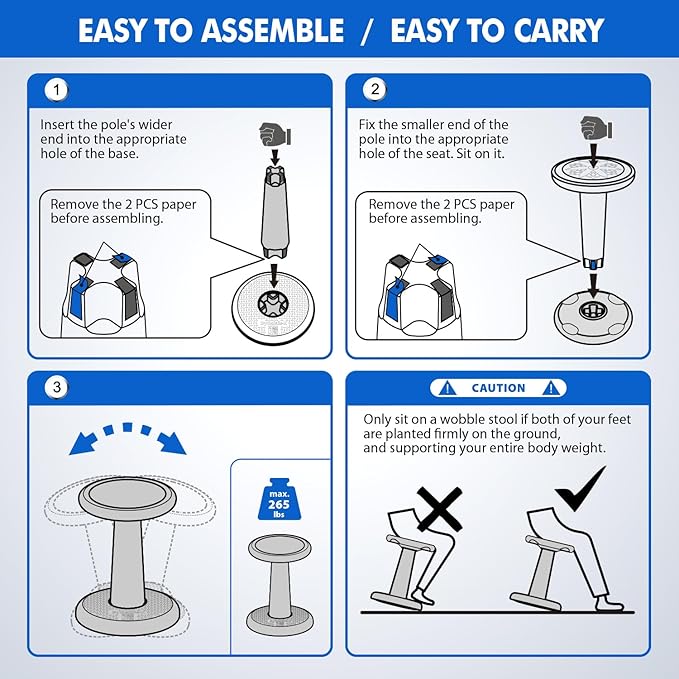 EASY TO ASSEMBLE / EASY TO CARRY

1

Insert the pole's wider end into the appropriate hole of the base.

Remove the 2 PCS paper before assembling.

2

Fix the smaller end of the pole into the appropriate hole of the seat. Sit on it.

Remove the 2 PCS paper before assembling.

3

max. 265 lbs

CAUTION

Only sit on a wobble stool if both of your feet are planted firmly on the ground, and supporting your entire body weight.