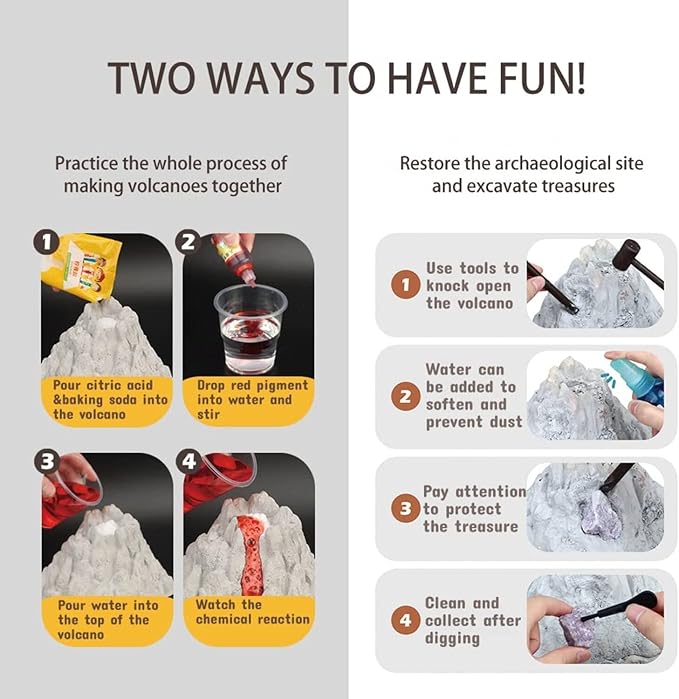 TWO WAYS TO HAVE FUN!

Practice the whole process of making volcanoes together

1
Pour citric acid &baking soda into the volcano

2
Drop red pigment into water and stir

3
Pour water into the top of the volcano

4
Watch the chemical reaction

Restore the archaeological site and excavate treasures

1 Use tools to knock open the volcano

2 Water can be added to soften and prevent dust

3 Pay attention to protect the treasure

4 Clean and collect after digging