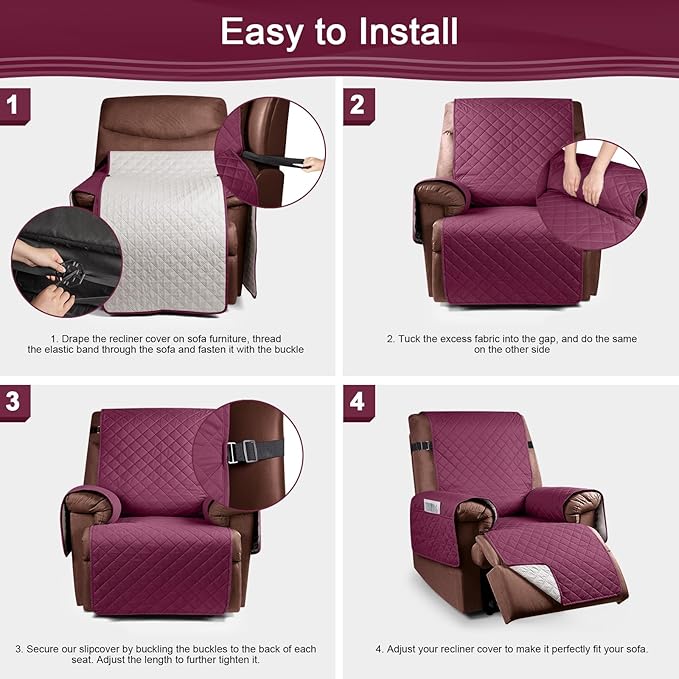 Easy to Install

1

1. Drape the recliner cover on sofa furniture, thread the elastic band through the sofa and fasten it with the buckle

2

2. Tuck the excess fabric into the gap, and do the same on the other side

3

3. Secure our slipcover by buckling the buckles to the back of each seat. Adjust the length to further tighten it.

4

4. Adjust your recliner cover to make it perfectly fit your sofa.