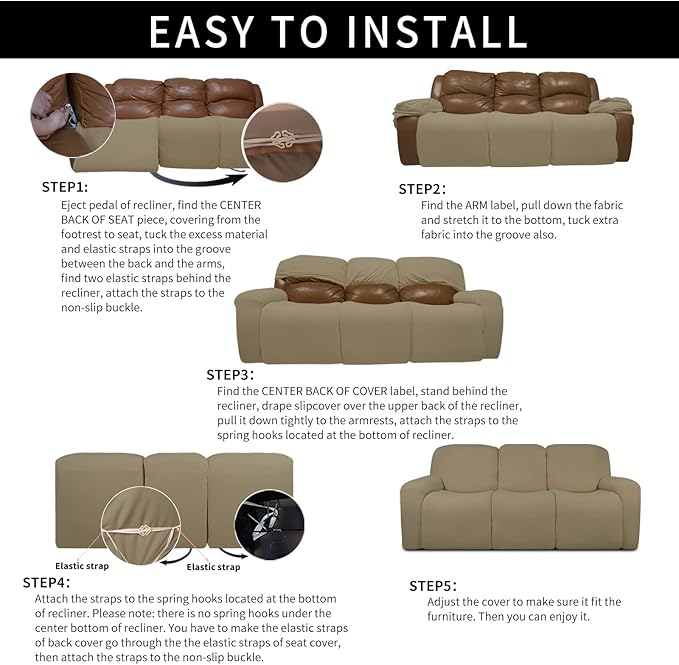 EASY TO INSTALL

STEP1:
Eject pedal of recliner, find the CENTER BACK OF SEAT piece, covering from the footrest to seat, tuck the excess material and elastic straps into the groove between the back and the arms, find two elastic straps behind the recliner, attach the straps to the non-slip buckle.

STEP2:
Find the ARM label, pull down the fabric and stretch it to the bottom, tuck extra fabric into the groove also.

STEP3:
Find the CENTER BACK OF COVER label, stand behind the recliner, drape slipcover over the upper back of the recliner, pull it down tightly to the armrests, attach the straps to the spring hooks located at the bottom of recliner.

Elastic strap

Elastic strap

STEP4:
Attach the straps to the spring hooks located at the bottom of recliner. Please note: there is no spring hooks under the center bottom of recliner. You have to make the elastic straps of back cover go through the the elastic straps of seat cover, then attach the straps to the non-slip buckle.

STEP5:
Adjust the cover to make sure it fit the furniture. Then you can enjoy it.