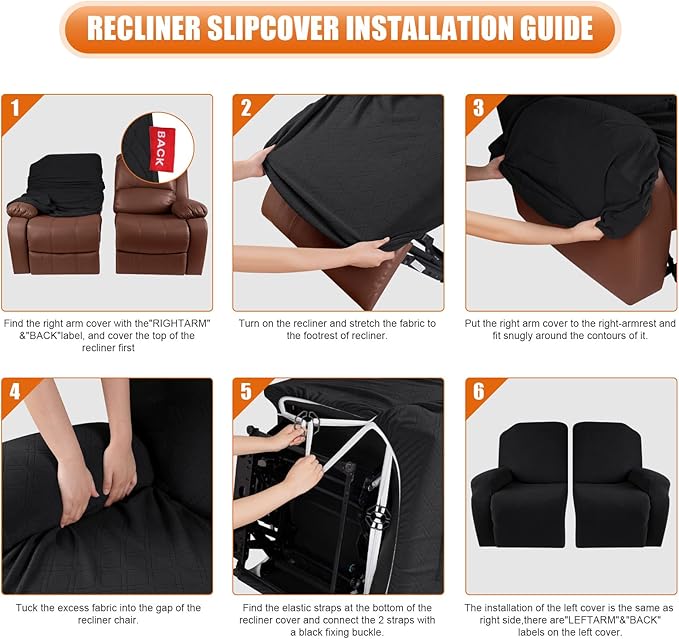 RECLINER SLIPCOVER INSTALLATION GUIDE

1

BACK

Find the right arm cover with the"RIGHTARM" &"BACK"label, and cover the top of the recliner first

2

Turn on the recliner and stretch the fabric to the footrest of recliner.

3

Put the right arm cover to the right-armrest and fit snugly around the contours of it.

4

Tuck the excess fabric into the gap of the recliner chair.

5

Find the elastic straps at the bottom of the recliner cover and connect the 2 straps with a black fixing buckle.

6

The installation of the left cover is the same as right side,there are"LEFTARM"&"BACK" labels on the left cover.