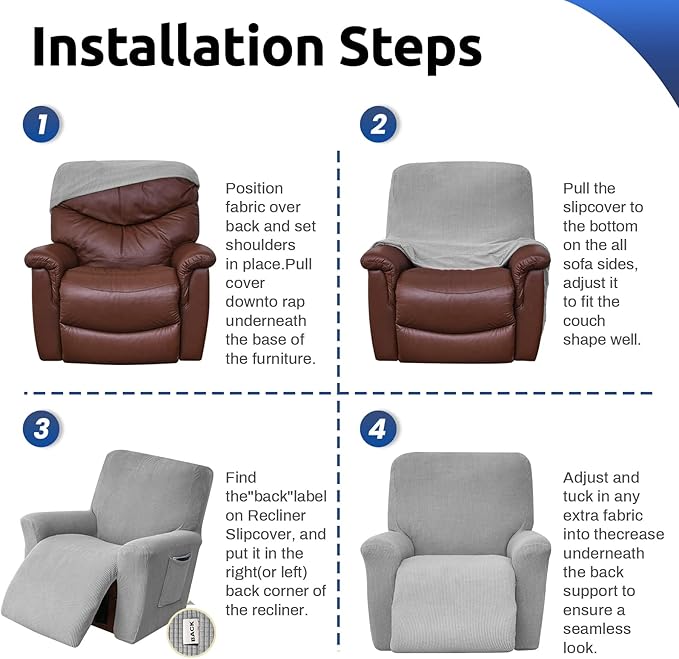 Installation Steps

1

Position fabric over back and set shoulders in place.Pull cover downto rap underneath the base of the furniture.

2

Pull the slipcover to the bottom on the all sofa sides, adjust it to fit the couch shape well.

3

Find the"back"label on Recliner Slipcover, and put it in the right(or left) back corner of the recliner.

BACK

4

Adjust and tuck in any extra fabric into thecrease underneath the back support to ensure a seamless look.