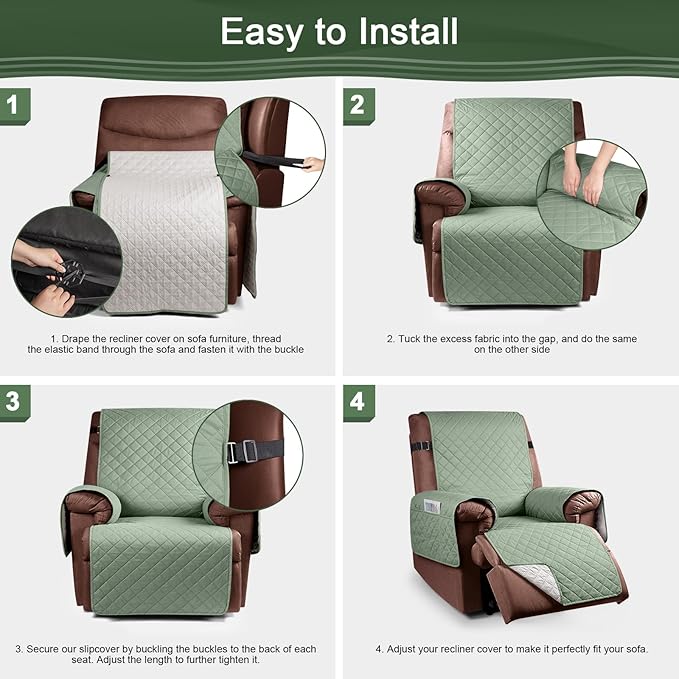 Easy to Install

1

1. Drape the recliner cover on sofa furniture, thread the elastic band through the sofa and fasten it with the buckle

2

2. Tuck the excess fabric into the gap, and do the same on the other side

3

3. Secure our slipcover by buckling the buckles to the back of each seat. Adjust the length to further tighten it.

4

4. Adjust your recliner cover to make it perfectly fit your sofa.