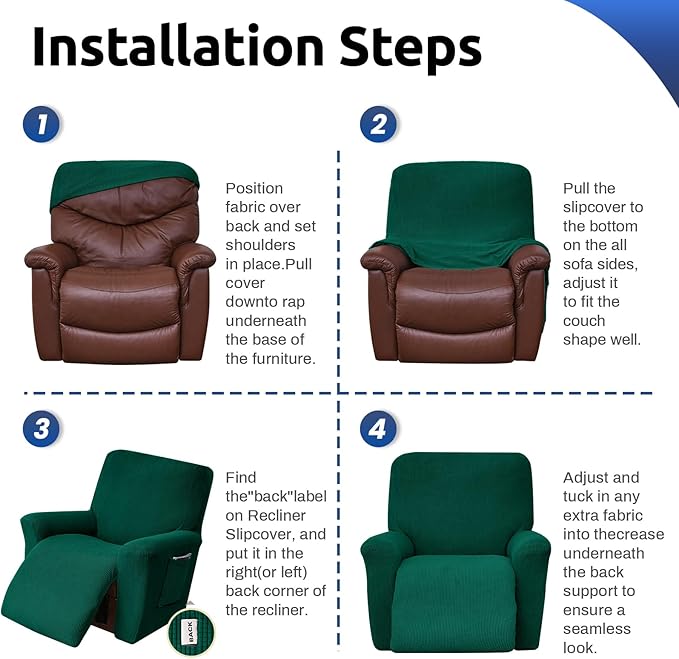 Installation Steps

1

Position fabric over back and set shoulders in place.Pull cover downto rap underneath the base of the furniture.

2

Pull the slipcover to the bottom on the all sofa sides, adjust it to fit the couch shape well.

3

Find the"back"label on Recliner Slipcover, and put it in the right(or left) back corner of the recliner.

BACK

4

Adjust and tuck in any extra fabric into thecrease underneath the back support to ensure a seamless look.