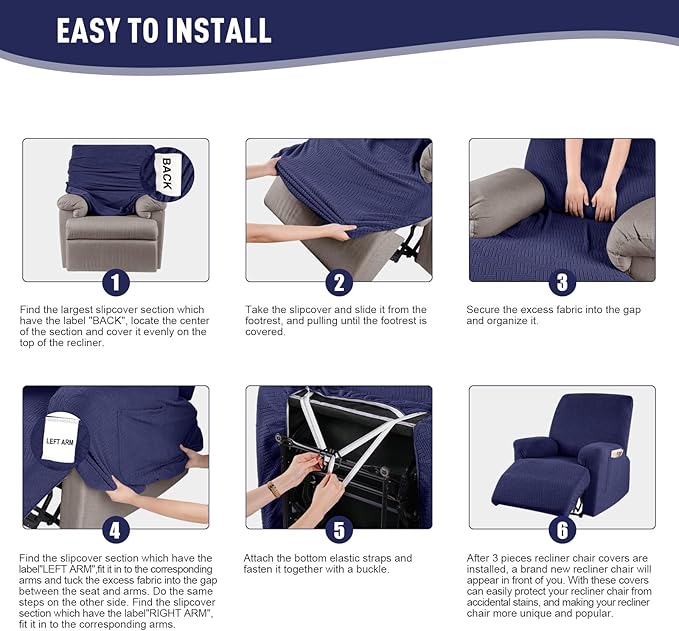 EASY TO INSTALL

BACK

1

Find the largest slipcover section which have the label "BACK", locate the center of the section and cover it evenly on the top of the recliner.

2

Take the slipcover and slide it from the footrest, and pulling until the footrest is covered.

3

Secure the excess fabric into the gap and organize it.

LEFT ARM

4

Find the slipcover section which have the label"LEFT ARM",fit it in to the corresponding arms and tuck the excess fabric into the gap between the seat and arms. Do the same steps on the other side. Find the slipcover section which have the label"RIGHT ARM", fit it in to the corresponding arms.

5

Attach the bottom elastic straps and fasten it together with a buckle.

6

After 3 pieces recliner chair covers are installed, a brand new recliner chair will appear in front of you. With these covers can easily protect your recliner chair from accidental stains, and making your recliner chair more unique and popular.