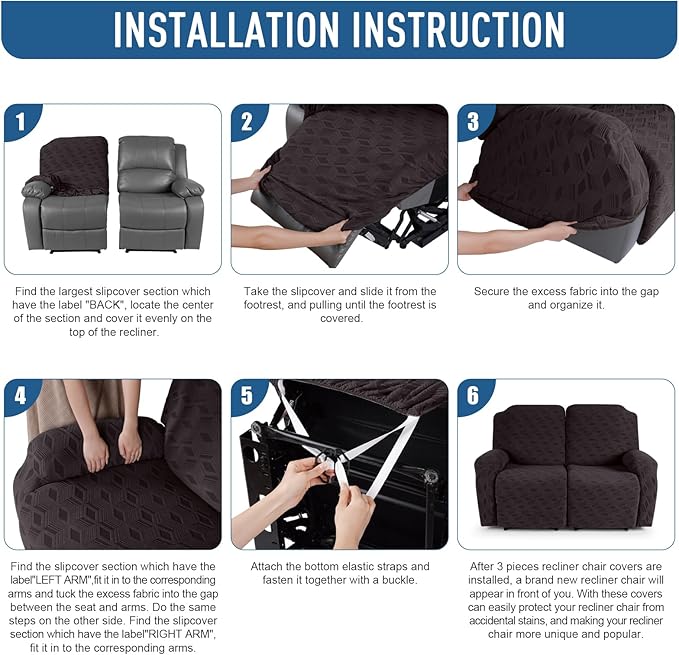 INSTALLATION INSTRUCTION

1

Find the largest slipcover section which have the label "BACK", locate the center of the section and cover it evenly on the top of the recliner.

2

Take the slipcover and slide it from the footrest, and pulling until the footrest is covered.

3

Secure the excess fabric into the gap and organize it.

4

Find the slipcover section which have the label"LEFT ARM",fit it in to the corresponding arms and tuck the excess fabric into the gap between the seat and arms. Do the same steps on the other side. Find the slipcover section which have the label"RIGHT ARM", fit it in to the corresponding arms.

5

Attach the bottom elastic straps and fasten it together with a buckle.

6

After 3 pieces recliner chair covers are installed, a brand new recliner chair will appear in front of you. With these covers can easily protect your recliner chair from accidental stains, and making your recliner chair more unique and popular.