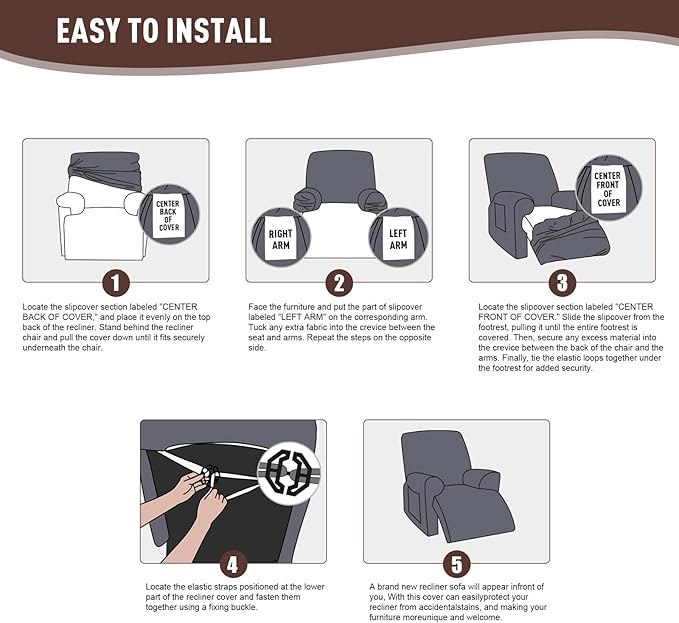 EASY TO INSTALL

CENTER BACK OF COVER

1

Locate the slipcover section labeled "CENTER BACK OF COVER," and place it evenly on the top back of the recliner. Stand behind the recliner chair and pull the cover down until it fits securely underneath the chair.

RIGHT ARM

LEFT ARM

2

Face the furniture and put the part of slipcover labeled "LEFT ARM" on the corresponding arm. Tuck any extra fabric into the crevice between the seat and arms. Repeat the steps on the opposite side.

CENTER FRONT OF COVER

3

Locate the slipcover section labeled "CENTER FRONT OF COVER." Slide the slipcover from the footrest, pulling it until the entire footrest is covered. Then, secure any excess material into the crevice between the back of the chair and the arms. Finally, tie the elastic loops together under the footrest for added security.

4

Locate the elastic straps positioned at the lower part of the recliner cover and fasten them together using a fixing buckle.

5

A brand new recliner sofa will appear infront of you, With this cover can easilyprotect your recliner from accidentalstains, and making your furniture moreunique and welcome.