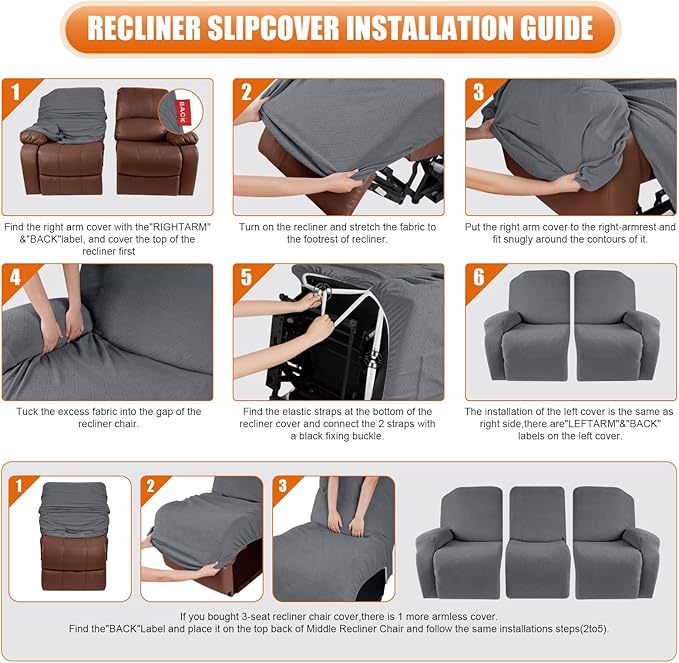 RECLINER SLIPCOVER INSTALLATION GUIDE

1

BACK

Find the right arm cover with the"RIGHTARM" &"BACK"label, and cover the top of the recliner first

2

Turn on the recliner and stretch the fabric to the footrest of recliner.

3

Put the right arm cover to the right-armrest and fit snugly around the contours of it.

4

Tuck the excess fabric into the gap of the recliner chair.

5

Find the elastic straps at the bottom of the recliner cover and connect the 2 straps with a black fixing buckle.

6

The installation of the left cover is the same as right side,there are"LEFTARM"&"BACK" labels on the left cover.

1

2

3

If you bought 3-seat recliner chair cover,there is 1 more armless cover.
Find the"BACK"Label and place it on the top back of Middle Recliner Chair and follow the same installations steps(2to5).