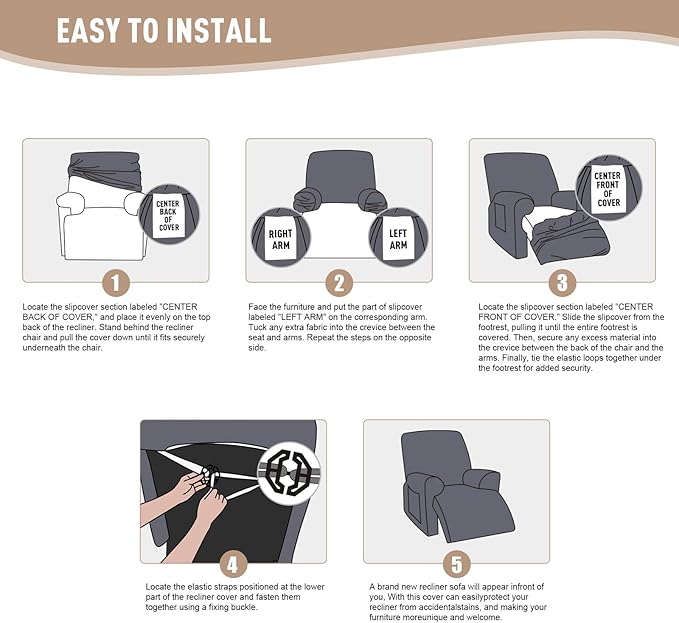 EASY TO INSTALL

CENTER BACK OF COVER

1

Locate the slipcover section labeled "CENTER BACK OF COVER," and place it evenly on the top back of the recliner. Stand behind the recliner chair and pull the cover down until it fits securely underneath the chair.

RIGHT ARM

LEFT ARM

2

Face the furniture and put the part of slipcover labeled "LEFT ARM" on the corresponding arm. Tuck any extra fabric into the crevice between the seat and arms. Repeat the steps on the opposite side.

CENTER FRONT OF COVER

3

Locate the slipcover section labeled "CENTER FRONT OF COVER." Slide the slipcover from the footrest, pulling it until the entire footrest is covered. Then, secure any excess material into the crevice between the back of the chair and the arms. Finally, tie the elastic loops together under the footrest for added security.

4

Locate the elastic straps positioned at the lower part of the recliner cover and fasten them together using a fixing buckle.

5

A brand new recliner sofa will appear infront of you, With this cover can easilyprotect your recliner from accidentalstains, and making your furniture moreunique and welcome.