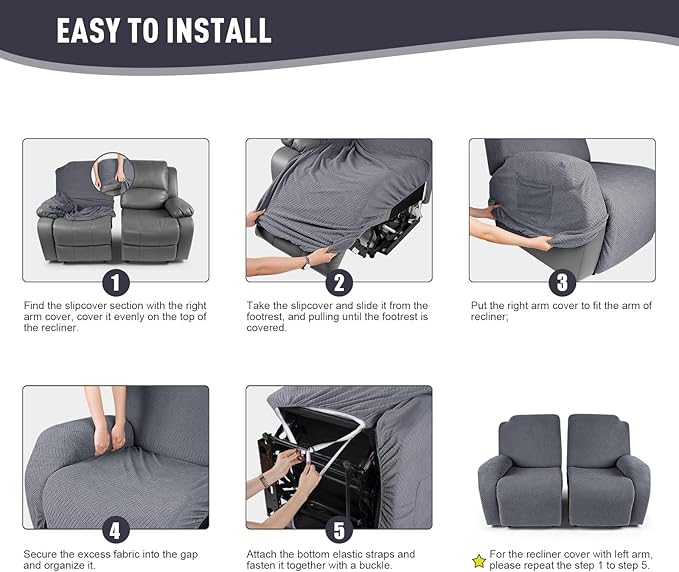 EASY TO INSTALL

1

Find the slipcover section with the right arm cover, cover it evenly on the top of the recliner.

2

Take the slipcover and slide it from the footrest, and pulling until the footrest is covered.

3

Put the right arm cover to fit the arm of recliner;

4

Secure the excess fabric into the gap and organize it.

5

Attach the bottom elastic straps and fasten it together with a buckle.

For the recliner cover with left arm, please repeat the step 1 to step 5.