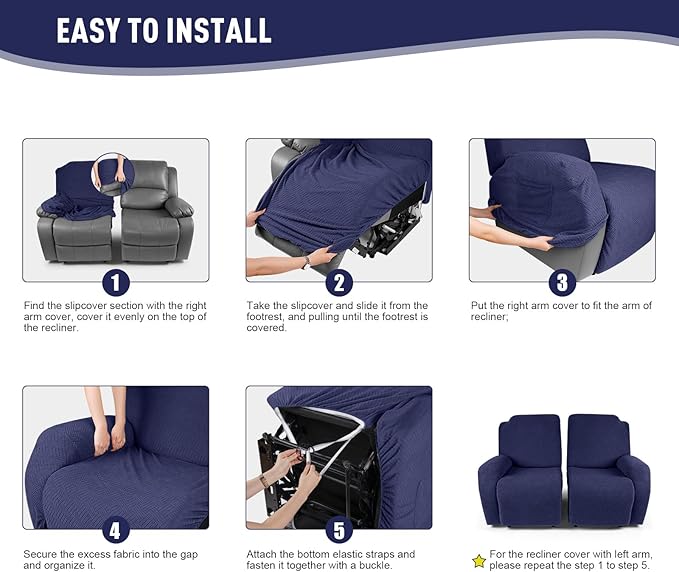 EASY TO INSTALL

1

Find the slipcover section with the right arm cover, cover it evenly on the top of the recliner.

2

Take the slipcover and slide it from the footrest, and pulling until the footrest is covered.

3

Put the right arm cover to fit the arm of recliner;

4

Secure the excess fabric into the gap and organize it.

5

Attach the bottom elastic straps and fasten it together with a buckle.

For the recliner cover with left arm, please repeat the step 1 to step 5.