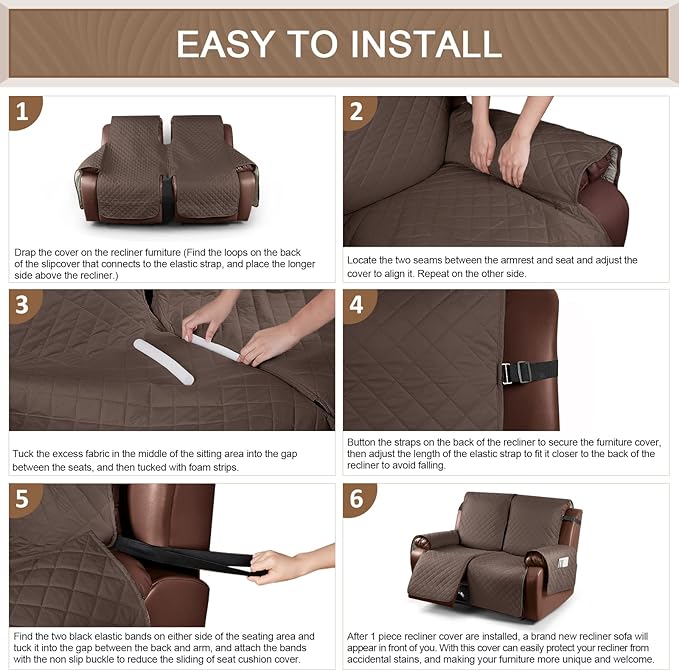 EASY TO INSTALL

1

Drap the cover on the recliner furniture (Find the loops on the back of the slipcover that connects to the elastic strap, and place the longer side above the recliner.)

2

Locate the two seams between the armrest and seat and adjust the cover to align it. Repeat on the other side.

3

Tuck the excess fabric in the middle of the sitting area into the gap between the seats, and then tucked with foam strips.

4

Button the straps on the back of the recliner to secure the furniture cover, then adjust the length of the elastic strap to fit it closer to the back of the recliner to avoid falling.

5

Find the two black elastic bands on either side of the seating area and tuck it into the gap between the back and arm, and attach the bands with the non slip buckle to reduce the sliding of seat cushion cover.

6

After 1 piece recliner cover are installed, a brand new recliner sofa will appear in front of you. With this cover can easily protect your recliner from accidental stains, and making your furniture more unique and welcome.