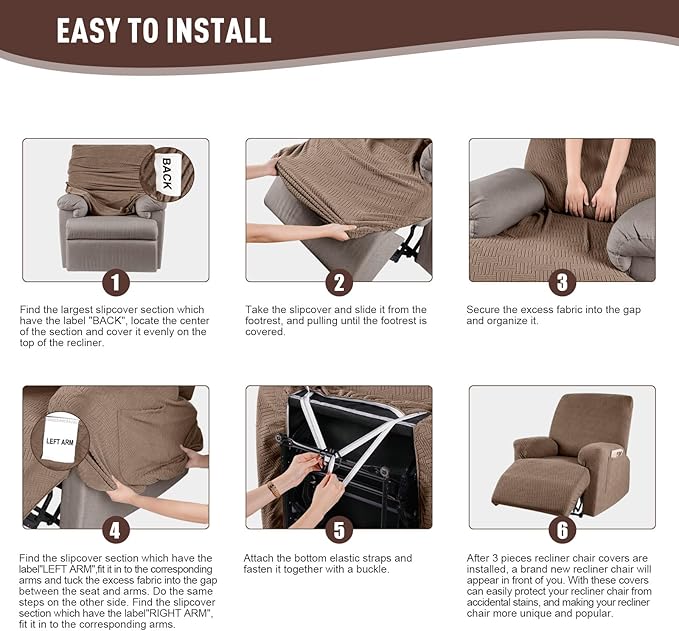 EASY TO INSTALL

BACK

1

Find the largest slipcover section which have the label "BACK", locate the center of the section and cover it evenly on the top of the recliner.

2

Take the slipcover and slide it from the footrest, and pulling until the footrest is covered.

3

Secure the excess fabric into the gap and organize it.

LEFT ARM

4

Find the slipcover section which have the label"LEFT ARM",fit it in to the corresponding arms and tuck the excess fabric into the gap between the seat and arms. Do the same steps on the other side. Find the slipcover section which have the label"RIGHT ARM", fit it in to the corresponding arms.

5

Attach the bottom elastic straps and fasten it together with a buckle.

6

After 3 pieces recliner chair covers are installed, a brand new recliner chair will appear in front of you. With these covers can easily protect your recliner chair from accidental stains, and making your recliner chair more unique and popular.