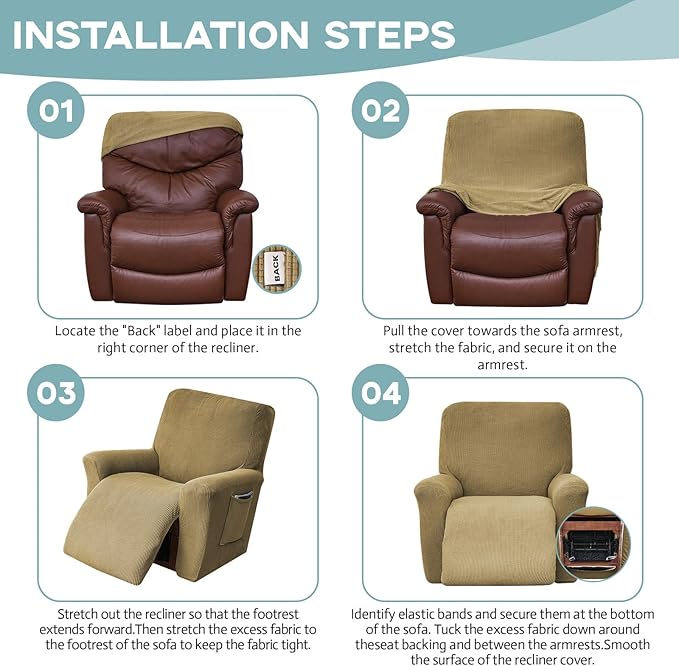 INSTALLATION STEPS

01

BACK

Locate the "Back" label and place it in the right corner of the recliner.

02

Pull the cover towards the sofa armrest, stretch the fabric, and secure it on the armrest.

03

Stretch out the recliner so that the footrest extends forward.Then stretch the excess fabric to the footrest of the sofa to keep the fabric tight.

04

Identify elastic bands and secure them at the bottom of the sofa. Tuck the excess fabric down around theseat backing and between the armrests.Smooth the surface of the recliner cover.