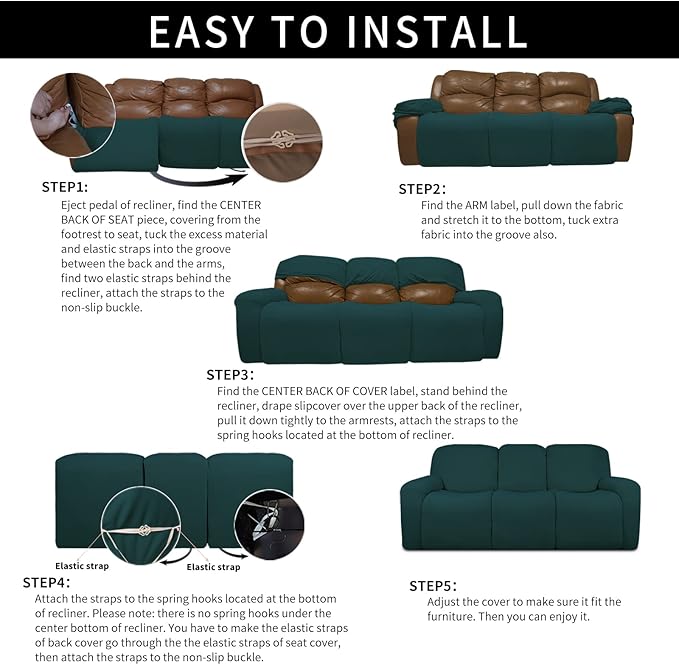 EASY TO INSTALL

STEP1:
Eject pedal of recliner, find the CENTER BACK OF SEAT piece, covering from the footrest to seat, tuck the excess material and elastic straps into the groove between the back and the arms, find two elastic straps behind the recliner, attach the straps to the non-slip buckle.

STEP2:
Find the ARM label, pull down the fabric and stretch it to the bottom, tuck extra fabric into the groove also.

STEP3:
Find the CENTER BACK OF COVER label, stand behind the recliner, drape slipcover over the upper back of the recliner, pull it down tightly to the armrests, attach the straps to the spring hooks located at the bottom of recliner.

Elastic strap
Elastic strap

STEP4:
Attach the straps to the spring hooks located at the bottom of recliner. Please note: there is no spring hooks under the center bottom of recliner. You have to make the elastic straps of back cover go through the the elastic straps of seat cover, then attach the straps to the non-slip buckle.

STEP5:
Adjust the cover to make sure it fit the furniture. Then you can enjoy it.