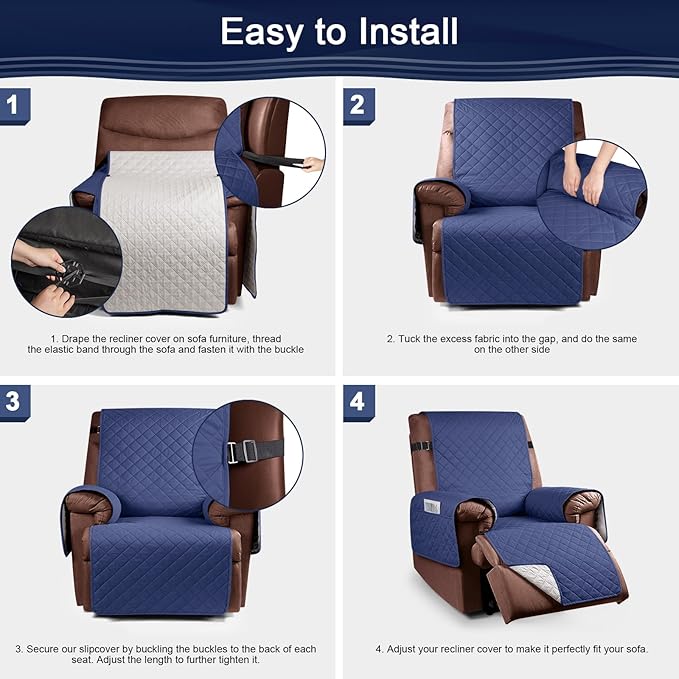 Easy to Install

1

1. Drape the recliner cover on sofa furniture, thread the elastic band through the sofa and fasten it with the buckle

2

2. Tuck the excess fabric into the gap, and do the same on the other side

3

3. Secure our slipcover by buckling the buckles to the back of each seat. Adjust the length to further tighten it.

4

4. Adjust your recliner cover to make it perfectly fit your sofa.