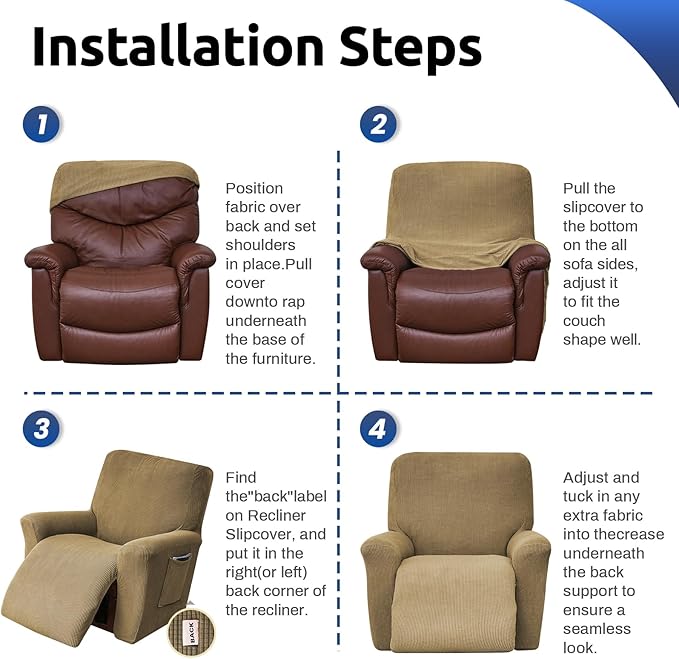 Installation Steps

1

Position fabric over back and set shoulders in place.Pull cover downto rap underneath the base of the furniture.

2

Pull the slipcover to the bottom on the all sofa sides, adjust it to fit the couch shape well.

3

Find the"back"label on Recliner Slipcover, and put it in the right(or left) back corner of the recliner.

BACK

4

Adjust and tuck in any extra fabric into thecrease underneath the back support to ensure a seamless look.