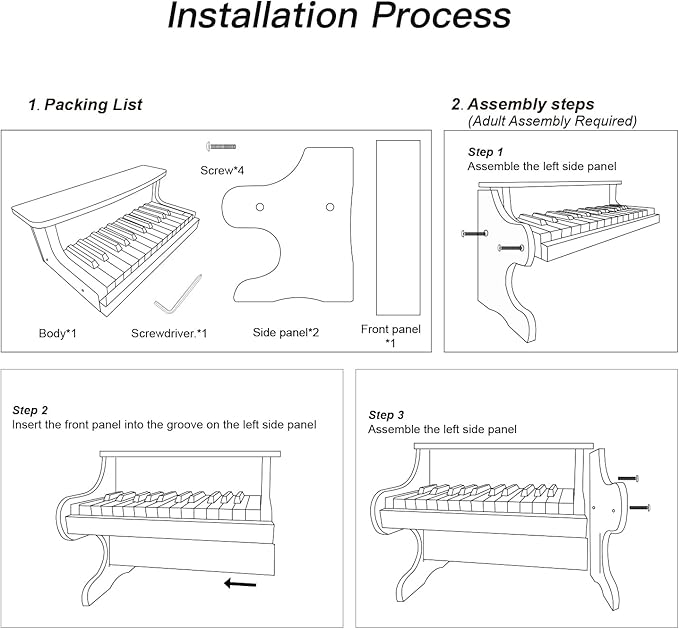 Installation Process

1. Packing List

Screw*4

Body*1

Screwdriver.*1

Side panel*2

Front panel *1

2. Assembly steps
(Adult Assembly Required)

Step 1
Assemble the left side panel

Step 2
Insert the front panel into the groove on the left side panel

Step 3
Assemble the left side panel