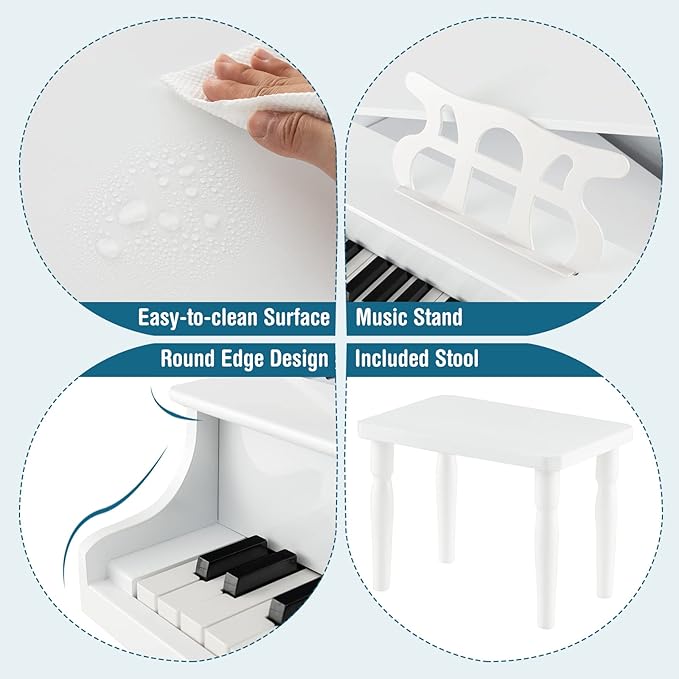 Easy-to-clean Surface

Music Stand

Round Edge Design

Included Stool