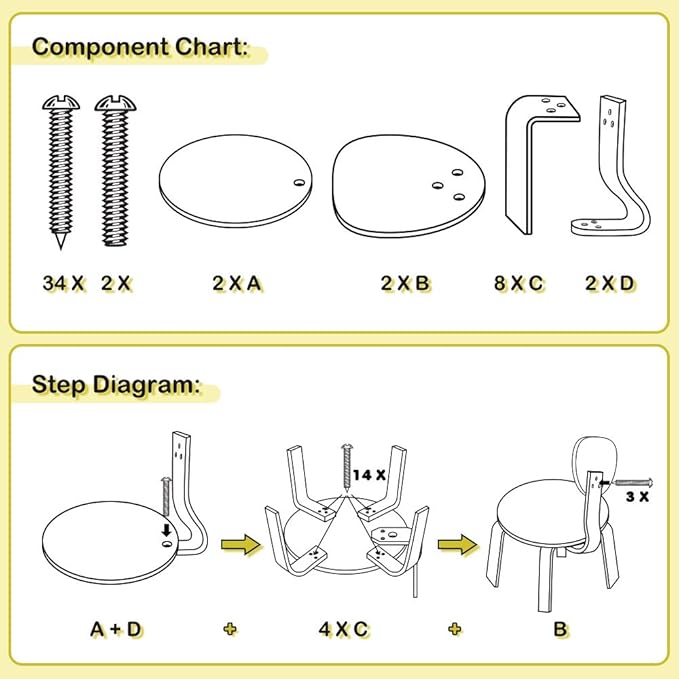 Component Chart:

34 X 2 X 2 X A 2 X B 8 X C 2 X D

Step Diagram:

14 X

3 X

A + D + 4 X C + B