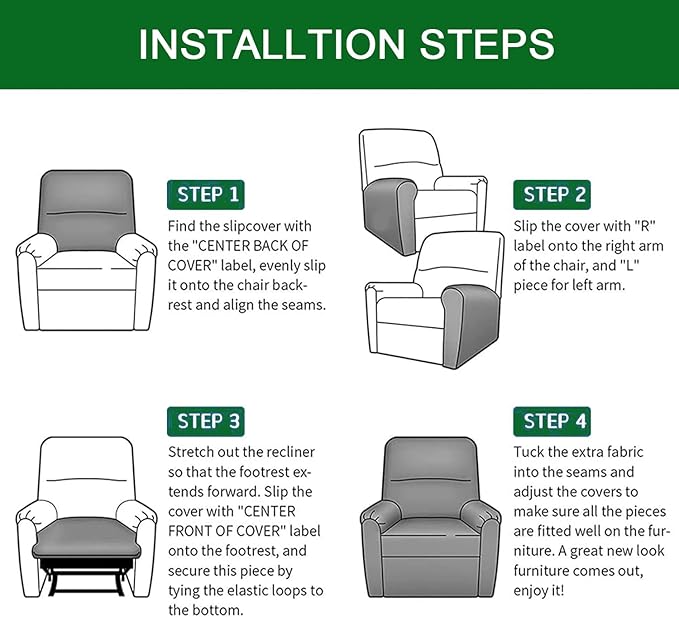 INSTALLTION STEPS

STEP 1

Find the slipcover with the "CENTER BACK OF COVER" label, evenly slip it onto the chair backrest and align the seams.

STEP 2

Slip the cover with "R" label onto the right arm of the chair, and "L" piece for left arm.

STEP 3

Stretch out the recliner so that the footrest extends forward. Slip the cover with "CENTER FRONT OF COVER" label onto the footrest, and secure this piece by tying the elastic loops to the bottom.

STEP 4

Tuck the extra fabric into the seams and adjust the covers to make sure all the pieces are fitted well on the furniture. A great new look furniture comes out, enjoy it!