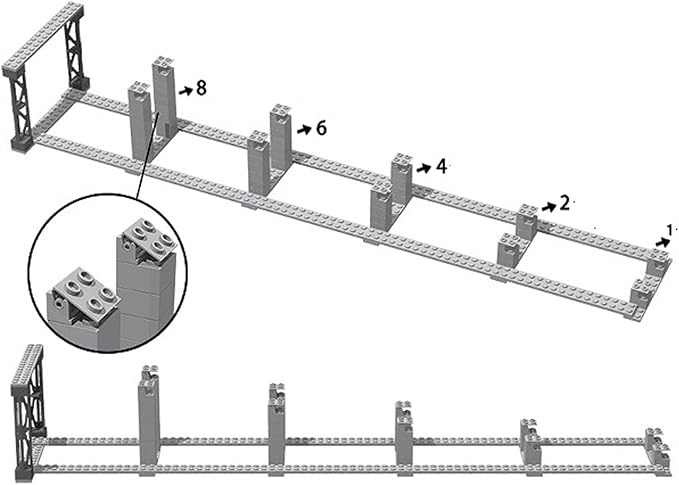 8
6
4
2
1