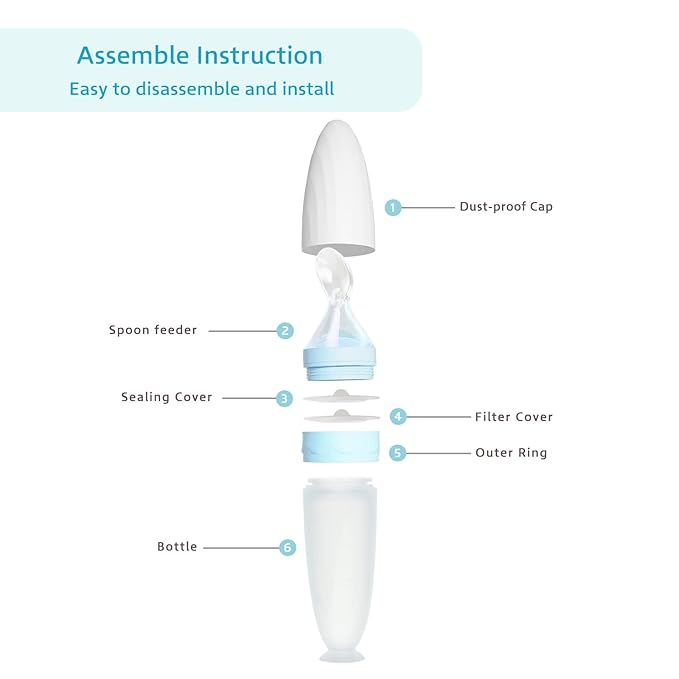 Assemble Instruction
Easy to disassemble and install

1 Dust-proof Cap

Spoon feeder 2

Sealing Cover 3

4 Filter Cover

5 Outer Ring

Bottle 6