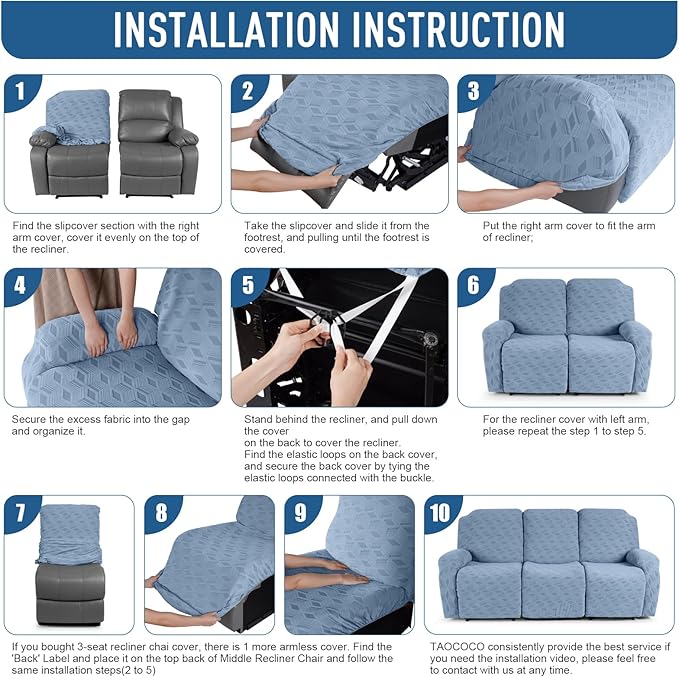 INSTALLATION INSTRUCTION

1

Find the slipcover section with the right arm cover, cover it evenly on the top of the recliner.

2

Take the slipcover and slide it from the footrest, and pulling until the footrest is covered.

3

Put the right arm cover to fit the arm of recliner;

4

Secure the excess fabric into the gap and organize it.

5

Stand behind the recliner, and pull down the cover
on the back to cover the recliner.
Find the elastic loops on the back cover, and secure the back cover by tying the elastic loops connected with the buckle.

6

For the recliner cover with left arm, please repeat the step 1 to step 5.

7

8

9

If you bought 3-seat recliner chai cover, there is 1 more armless cover. Find the 'Back' Label and place it on the top back of Middle Recliner Chair and follow the same installation steps(2 to 5)

10

TAOCOCO consistently provide the best service if you need the installation video, please feel free to contact with us at any time.