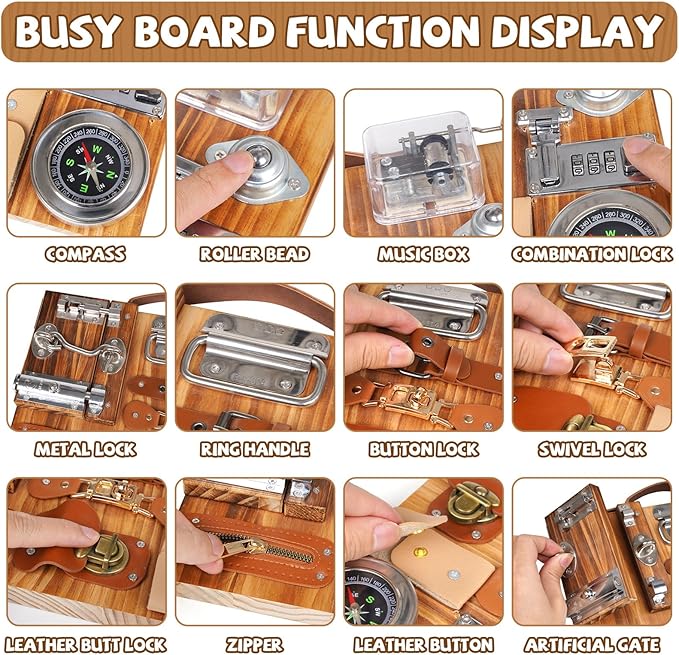 BUSY BOARD FUNCTION DISPLAY

COMPASS

ROLLER BEAD

MUSIC BOX

COMBINATION LOCK

METAL LOCK

RING HANDLE

BUTTON LOCK

SWIVEL LOCK

LEATHER BUTT LOCK

ZIPPER

LEATHER BUTTON

ARTIFICIAL GATE