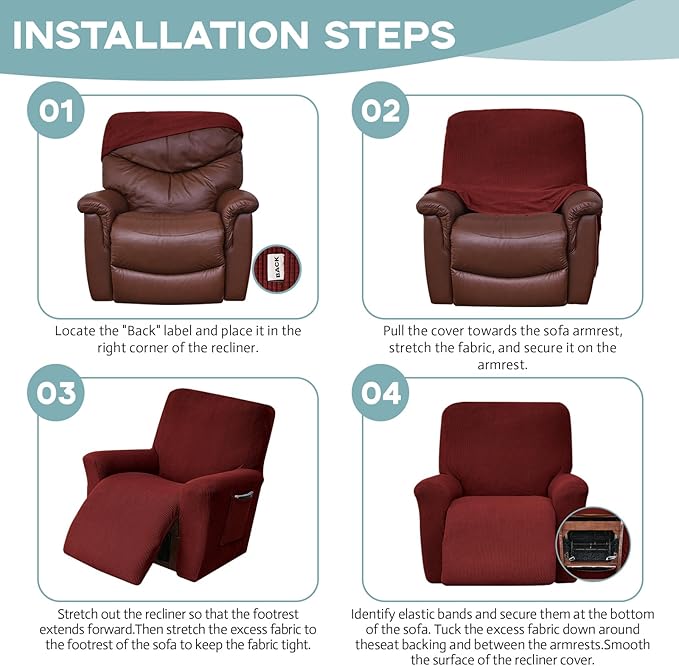 INSTALLATION STEPS

01

BACK

Locate the "Back" label and place it in the right corner of the recliner.

02

Pull the cover towards the sofa armrest, stretch the fabric, and secure it on the armrest.

03

Stretch out the recliner so that the footrest extends forward.Then stretch the excess fabric to the footrest of the sofa to keep the fabric tight.

04

Identify elastic bands and secure them at the bottom of the sofa. Tuck the excess fabric down around theseat backing and between the armrests.Smooth the surface of the recliner cover.