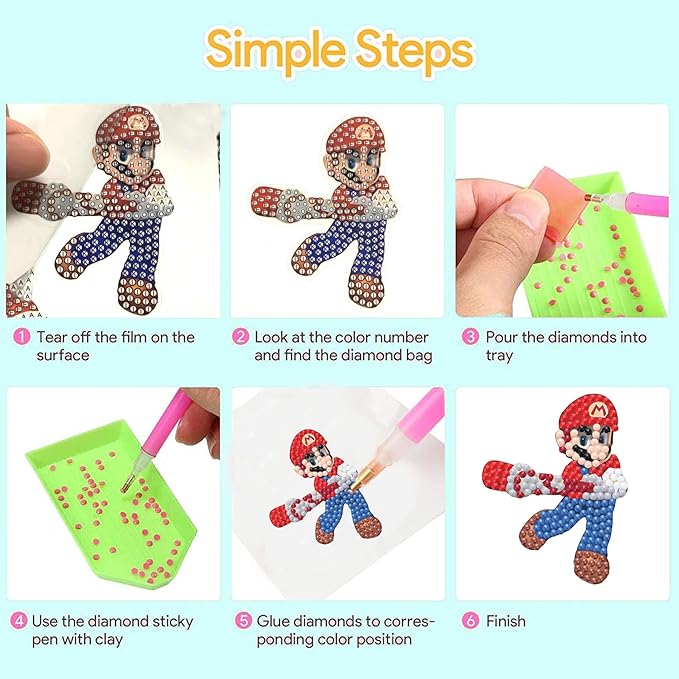 Simple Steps

1 Tear off the film on the surface

2 Look at the color number and find the diamond bag

3 Pour the diamonds into tray

4 Use the diamond sticky pen with clay

5 Glue diamonds to corresponding color position

6 Finish