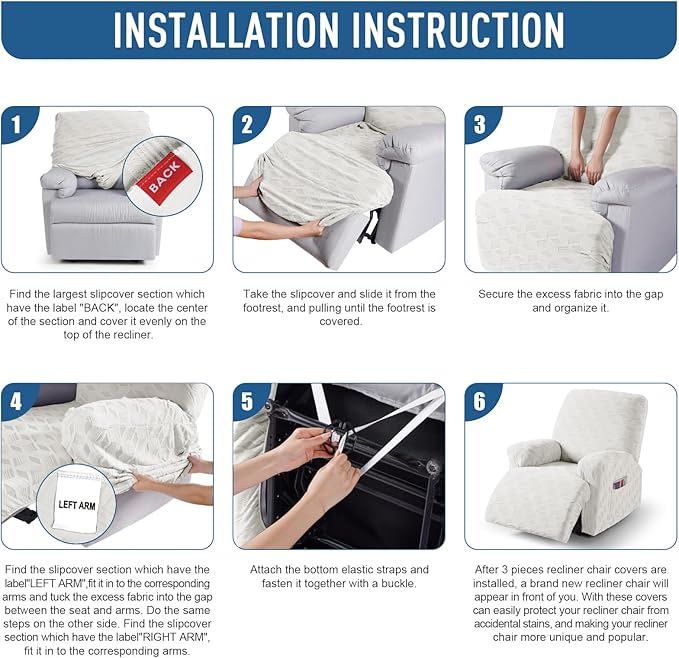 INSTALLATION INSTRUCTION

1

BACK

Find the largest slipcover section which have the label "BACK", locate the center of the section and cover it evenly on the top of the recliner.

2

Take the slipcover and slide it from the footrest, and pulling until the footrest is covered.

3

Secure the excess fabric into the gap and organize it.

4

LEFT ARM

Find the slipcover section which have the label"LEFT ARM",fit it in to the corresponding arms and tuck the excess fabric into the gap between the seat and arms. Do the same steps on the other side. Find the slipcover section which have the label"RIGHT ARM", fit it in to the corresponding arms.

5

Attach the bottom elastic straps and fasten it together with a buckle.

6

After 3 pieces recliner chair covers are installed, a brand new recliner chair will appear in front of you. With these covers can easily protect your recliner chair from accidental stains, and making your recliner chair more unique and popular.