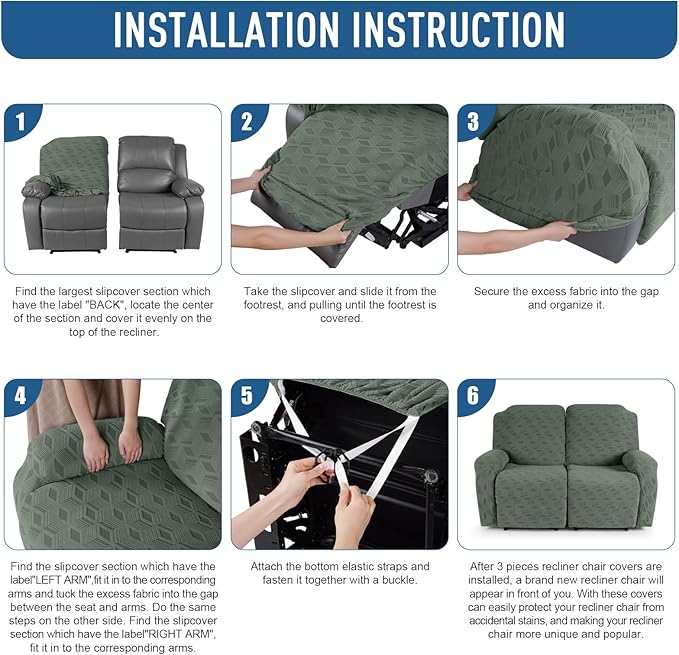 INSTALLATION INSTRUCTION

1

Find the largest slipcover section which have the label "BACK", locate the center of the section and cover it evenly on the top of the recliner.

2

Take the slipcover and slide it from the footrest, and pulling until the footrest is covered.

3

Secure the excess fabric into the gap and organize it.

4

Find the slipcover section which have the label"LEFT ARM",fit it in to the corresponding arms and tuck the excess fabric into the gap between the seat and arms. Do the same steps on the other side. Find the slipcover section which have the label"RIGHT ARM", fit it in to the corresponding arms.

5

Attach the bottom elastic straps and fasten it together with a buckle.

6

After 3 pieces recliner chair covers are installed, a brand new recliner chair will appear in front of you. With these covers can easily protect your recliner chair from accidental stains, and making your recliner chair more unique and popular.